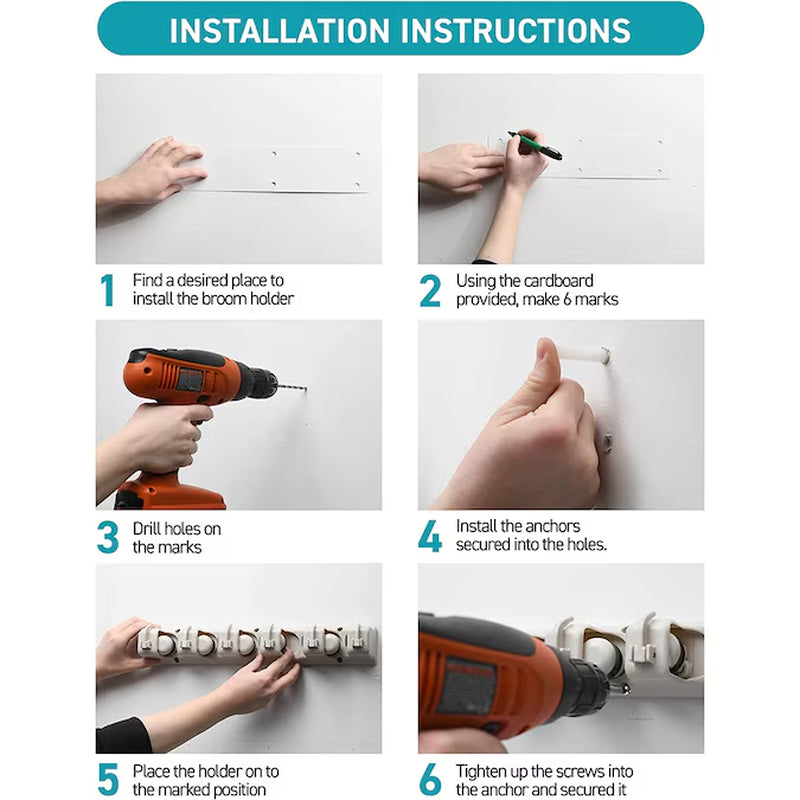 INSTALLATION INSTRUCTIONS

1 Find a desired place to install the broom holder

2 Using the cardboard provided, make 6 marks

3 Drill holes on the marks

4 Install the anchors secured into the holes.

5 Place the holder on to the marked position

6 Tighten up the screws into the anchor and secured it